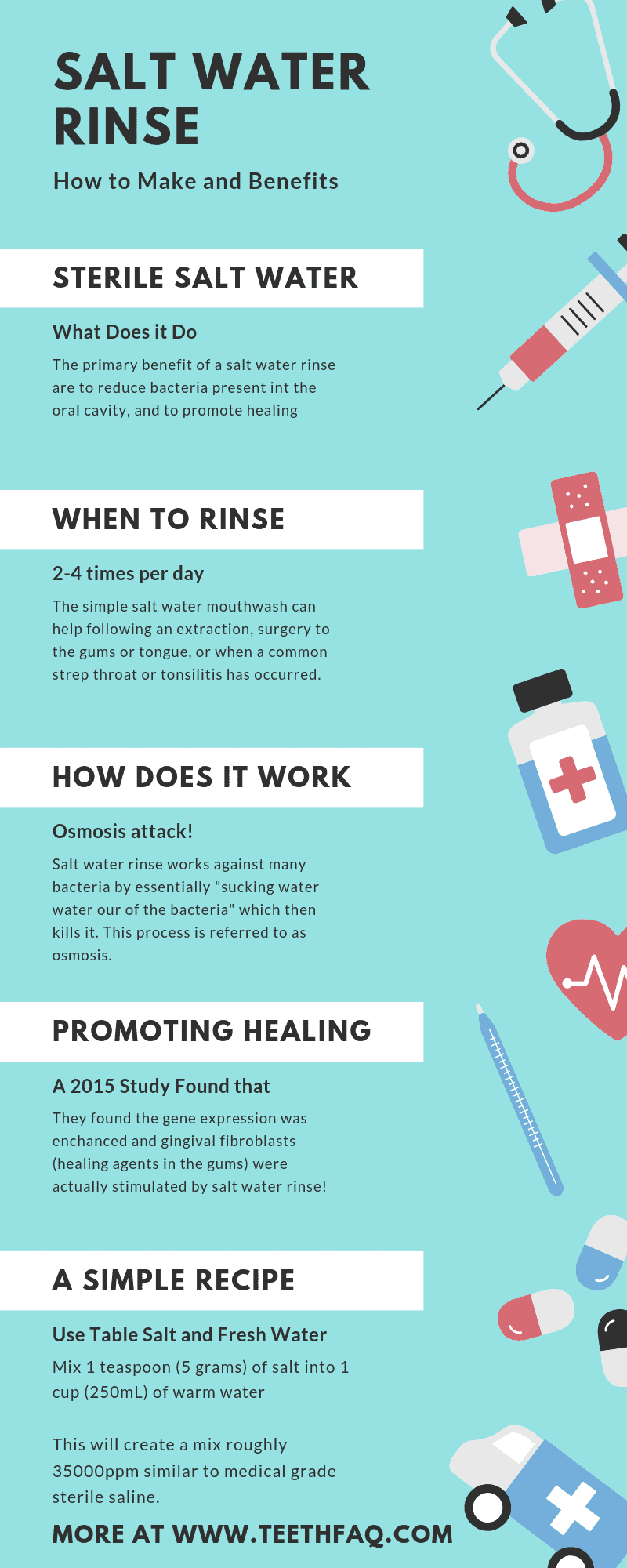 SALT WATER RINSE

How to Make and Benefits

STERILE SALT WATER

What Does it Do

The primary benefit of a salt water rinse are to reduce bacteria present int the oral cavity, and to promote healing

WHEN TO RINSE

2-4 times per day

The simple salt water mouthwash can help following an extraction, surgery to the gums or tongue, or when a common strep throat or tonsilitis has occurred.

HOW DOES IT WORK

Osmosis attack!

Salt water rinse works against many bacteria by essentially "sucking water water our of the bacteria" which then kills it. This process is referred to as osmosis.

PROMOTING HEALING

A 2015 Study Found that

They found the gene expression was enchanced and gingival fibroblasts (healing agents in the gums) were actually stimulated by salt water rinse!

A SIMPLE RECIPE

Use Table Salt and Fresh Water

Mix 1 teaspoon (5 grams) of salt into 1 cup (250mL) of warm water

This will create a mix roughly 35000ppm similar to medical grade sterile saline.

MORE AT WWW.TEETHFAQ.COM